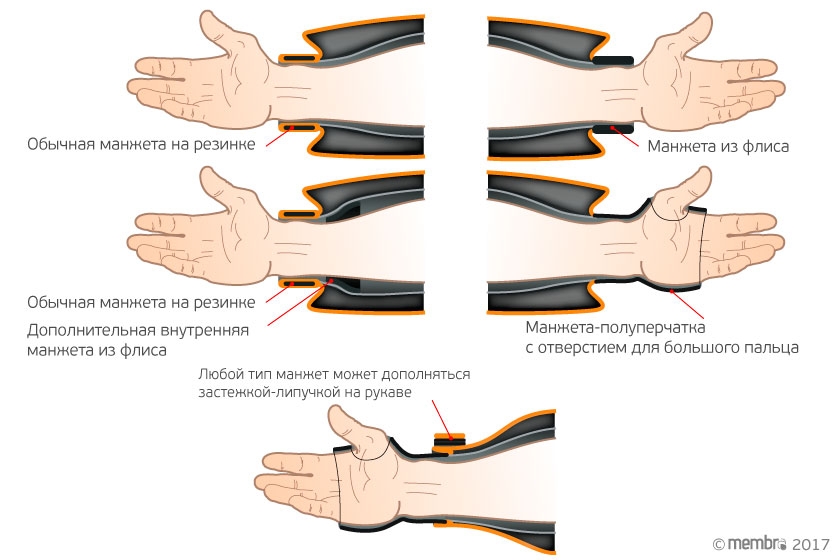 Обычная манжета на резинке

Манжета из флиса

Обычная манжета на резинке

Дополнительная внутренняя манжета из флиса

Манжета-полуперчатка с отверстием для большого пальца

Любой тип манжет может дополняться застежкой-липучкой на рукаве

© membra 2017